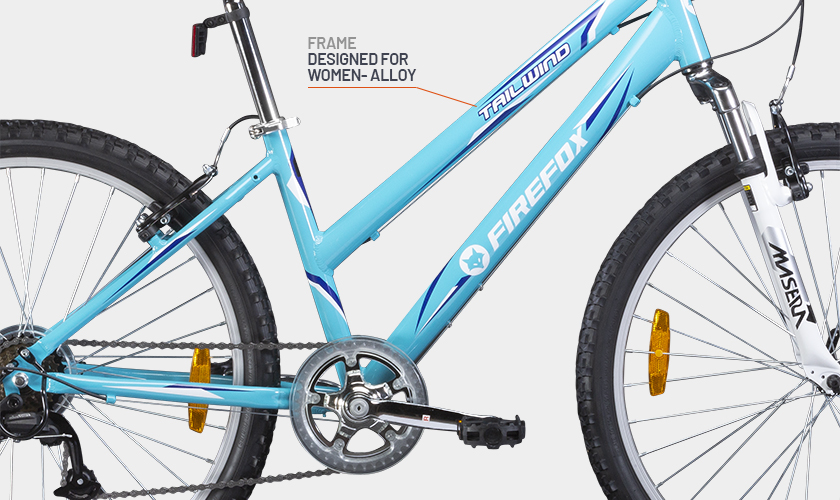 FRAME
DESIGNED FOR WOMEN- ALLOY

TAILWIND

FIREFOX

MASERA